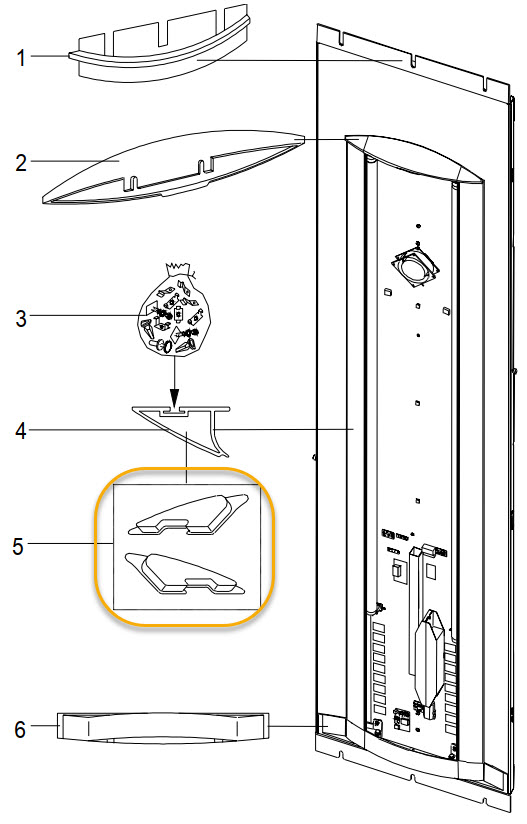 1
2
3
4
5
6